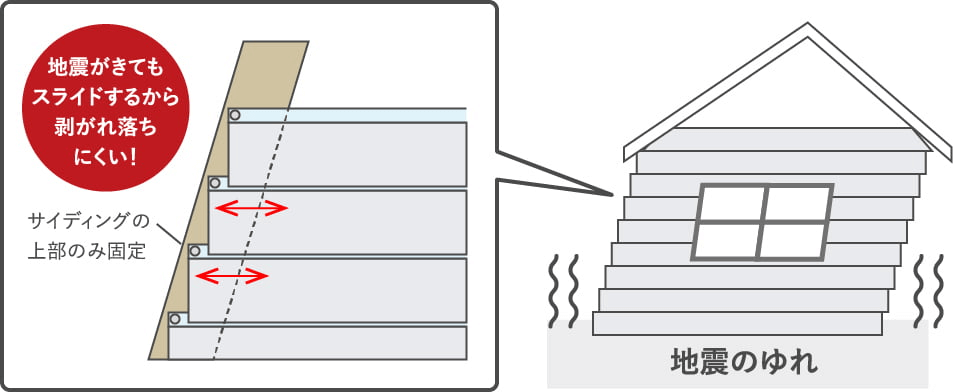 地震がきても
スライドするから
剥がれ落ち
にくい!

サイディングの
上部のみ固定

地震のゆれ